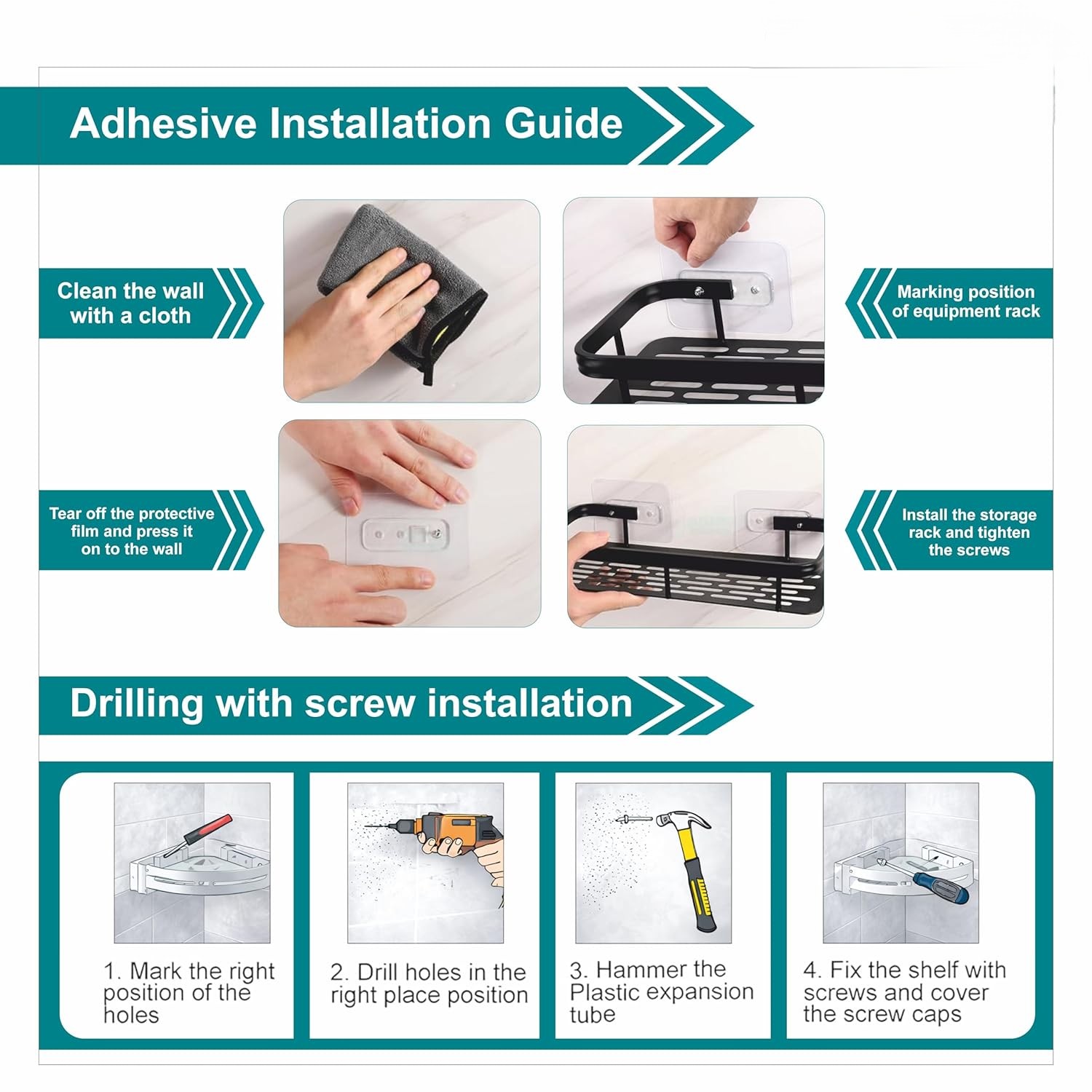 Adhesive Installation Guide

Clean the wall with a cloth

Marking position of equipment rack

Tear off the protective film and press it on to the wall

Install the storage rack and tighten the screws

Drilling with screw installation

1. Mark the right position of the holes

2. Drill holes in the right place position

3. Hammer the Plastic expansion tube

4. Fix the shelf with screws and cover the screw caps